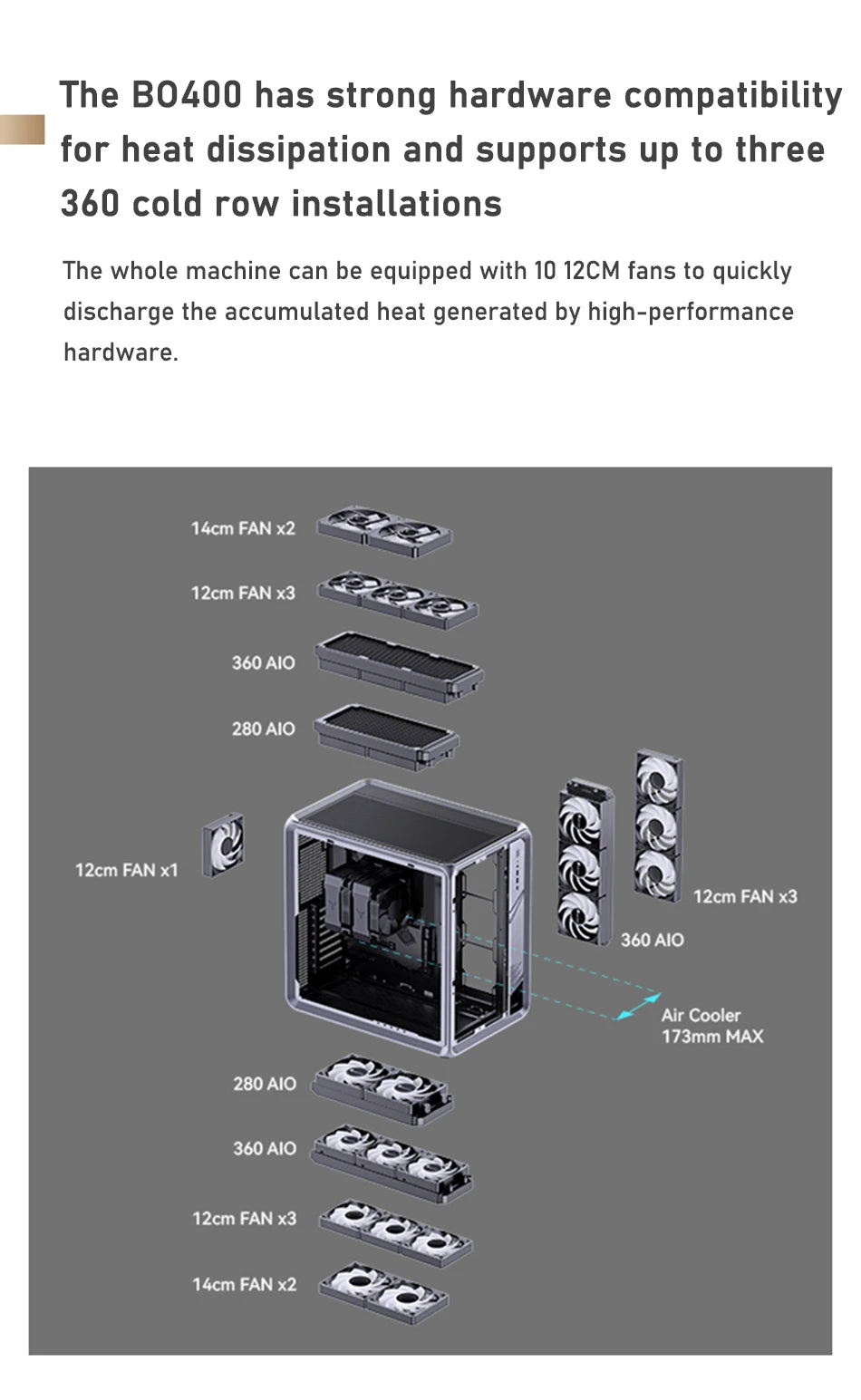 The BO400 has strong hardware compatibility for heat dissipation and supports up to three 360 cold row installations

The whole machine can be equipped with 10 12CM fans to quickly discharge the accumulated heat generated by high-performance hardware.

14cm FAN x2

12cm FAN x3

360 AIO

280 AIO

12cm FAN x1

12cm FAN x3

360 AIO

Air Cooler
173mm MAX

280 AIO

360 AIO

12cm FAN x3

14cm FAN x2